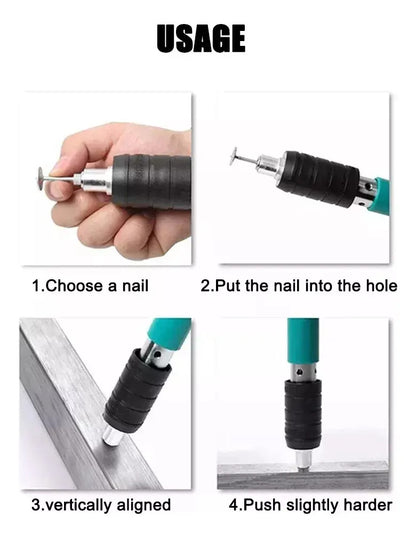 USAGE

1.Choose a nail

2.Put the nail into the hole

3.vertically aligned

4.Push slightly harder