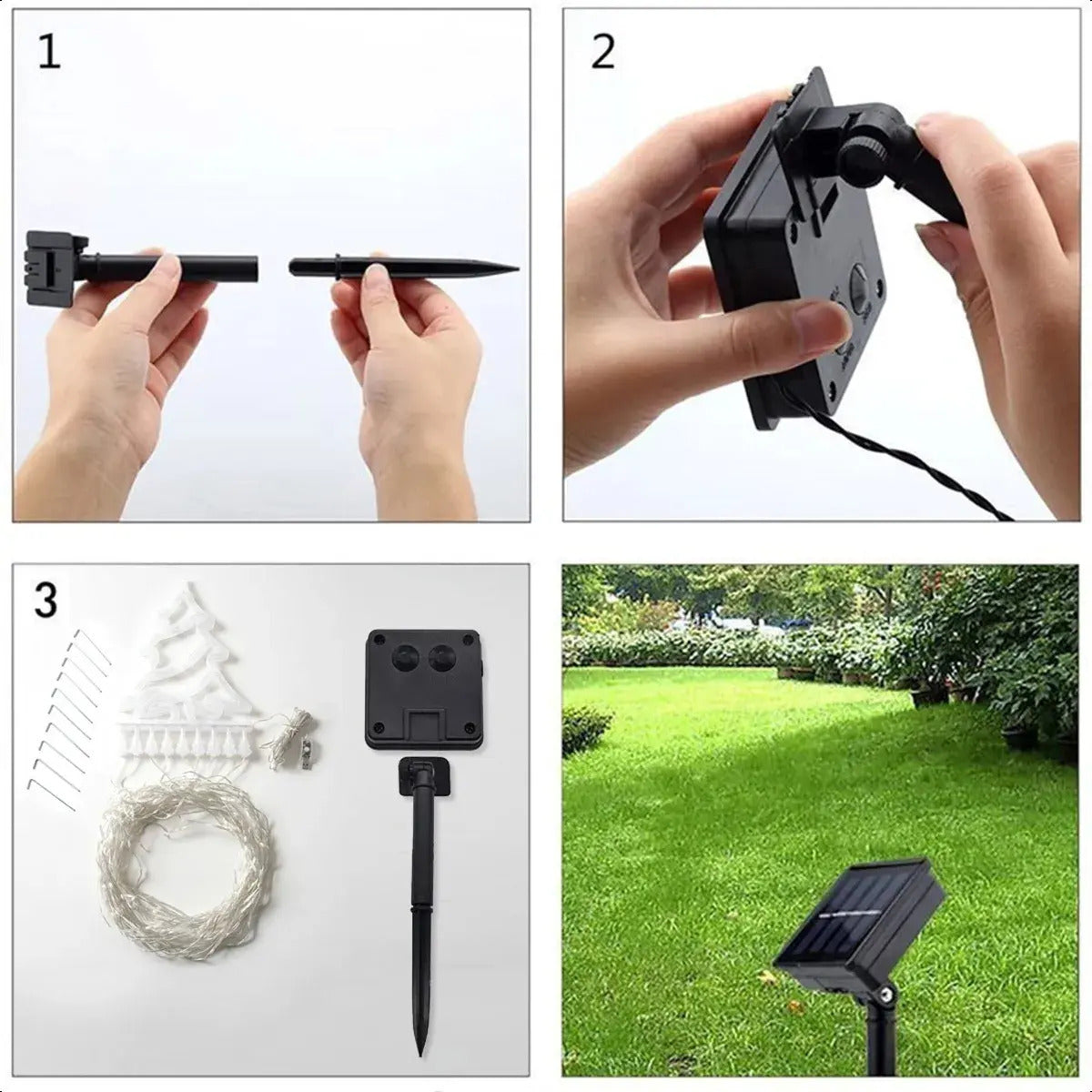 1

2

3