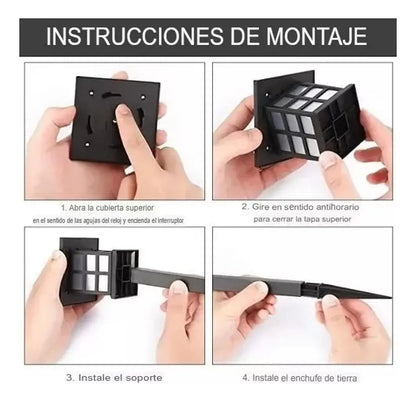 INSTRUCCIONES DE MONTAJE

1. Abra la cubierta superior
en el sentido de las agujas del reloj y encienda el interruptor

2. Gire en sentido antihorario
para cerrar la tapa superior

3. Instale el soporte

4. Instale el enchufe de tierra